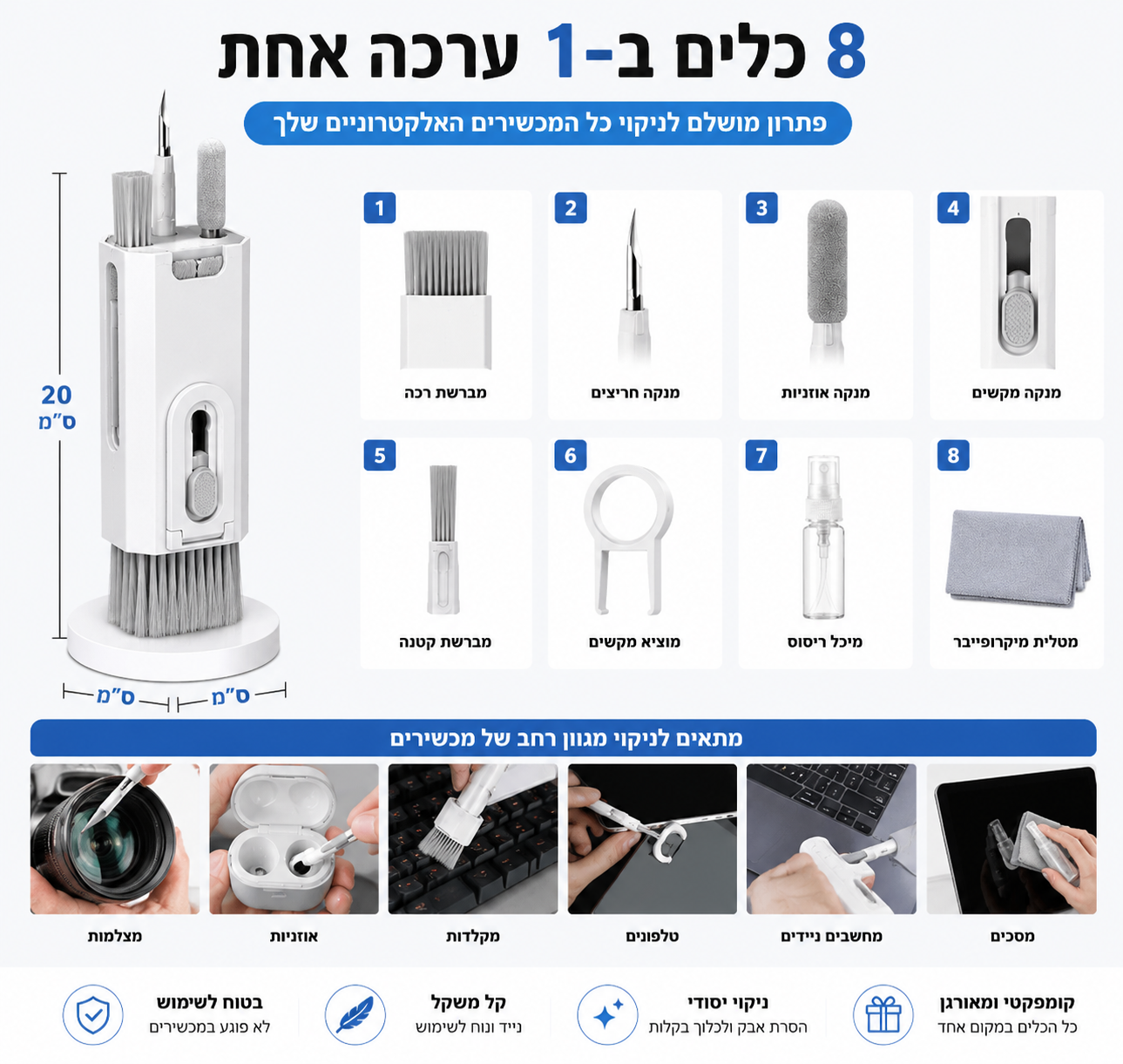 8 כלים ב-1 ערכה אחת

פתרון מושלם לניקוי כל המכשירים האלקטרוניים שלך

20 ס"מ

ס"מ ס"מ

1 מברשת רכה

2 מנקה חריצים

3 מנקה אוזניות

4 מנקה מקשים

5 מברשת קטנה

6 מוציא מקשים

7 מיכל ריסוס

8 מטלית מיקרופייבר

מתאים לניקוי מגוון רחב של מכשירים

מסכים

מחשבים ניידים

טלפונים

מקלדות

אוזניות

מצלמות

קומפקטי ומאורגן
כל הכלים במקום אחד

ניקוי יסודי
הסרת אבק ולכלוך בקלות

קל משקל
נייד ונוח לשימוש

בטוח לשימוש
לא פוגע במכשירים