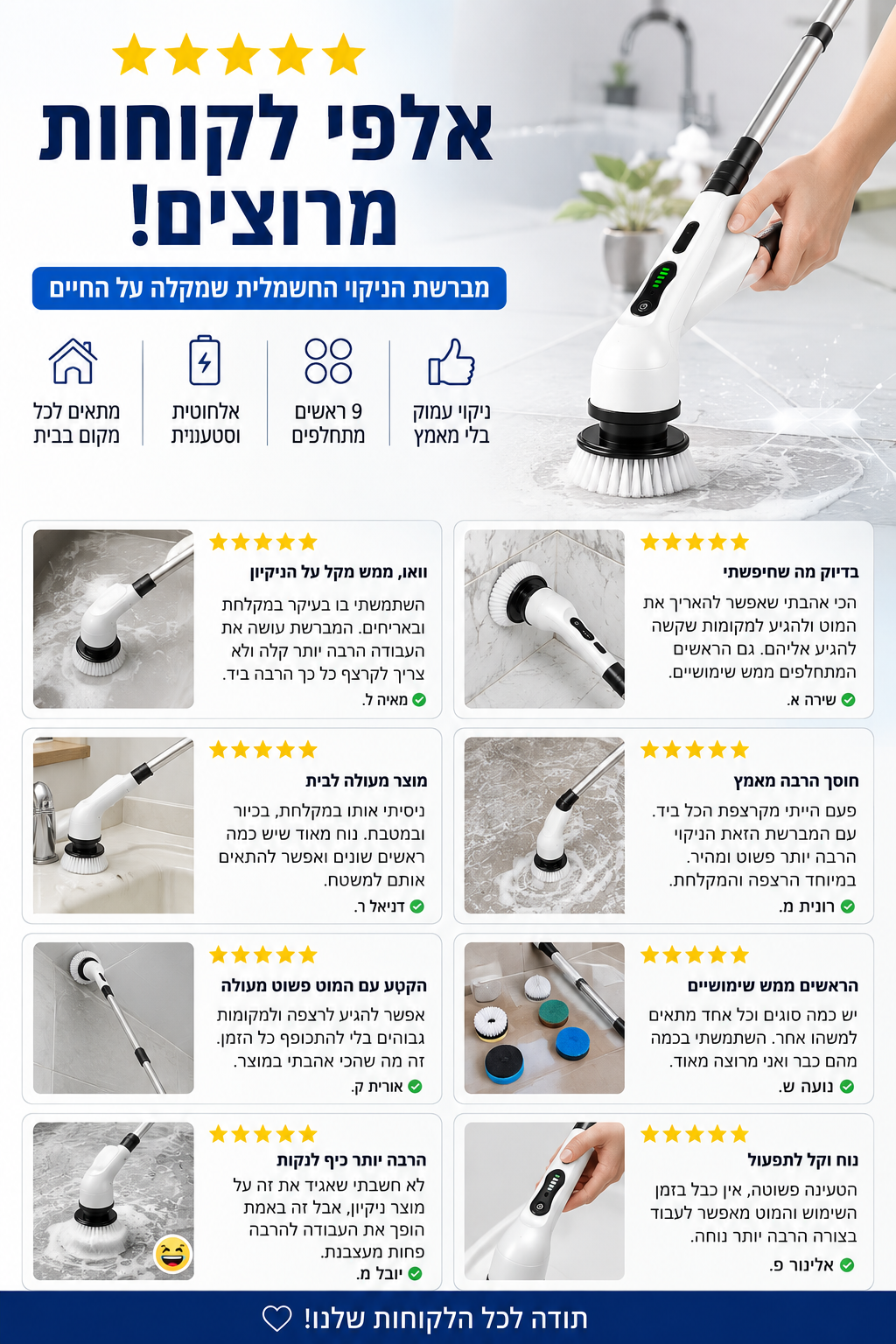 אלפי לקוחות מרוצים!

מברשת הניקוי החשמלית שמקלה על החיים

ניקוי עמוק בלי מאמץ

9 ראשים מתחלפים

אלחוטית וסטענוית

מתאים לכל מקום בבית

בדיוק מה שחיפשתי
הכי אהבתי שאפשר להאריך את המוט ולהגיע למקומות שקשה להגיע אליהם. גם הראשים המתחלפים ממש שימושיים.
שירה א.

וואו, ממש מקל על הניקיון
השתמשתי בו בעיקר במקלחת ובאריחים. המברשת עושה את העבודה הרבה יותר קלה ולא צריך לקרצף כל כך הרבה ביד.
מאיה ל.

חוסך הרבה מאמץ
פעם הייתי מקרצפת הכל ביד. עם המברשת הזאת הניקוי הרבה יותר פשוט ומהיר. במיוחד הרצפה והמקלחת.
רונית מ.

מוצר מעולה לבית
ניסיתי אותו במקלחת, בכיור ובמטבח. נוח מאוד שיש כמה ראשים שונים ואפשר להתאים אותם למשטח.
דניאל ר.

הראשים ממש שימושיים
יש כמה סוגים וכל אחד מתאים למשהו אחר. השתמשתי בכמה מהם כבר ואני מרוצה מאוד.
נועה ש.

הקטע עם המוט פשוט מעולה
אפשר להגיע לרצפה ולמקומות גבוהים בלי להתכופף כל הזמן. זה מה שהכי אהבתי במוצר.
אורית ק.

נוח וקל לתפעול
הטעינה פשוטה, אין כבל בזמן השימוש והמוט מאפשר לעבוד בצורה הרבה יותר נוחה.
אלינור פ.

הרבה יותר כיף לנקות
לא חשבתי שאגיד את זה על מוצר ניקיון, אבל זה באמת הופך את העבודה להרבה פחות מעצבנת.
יובל מ.

תודה לכל הלקוחות שלנו!