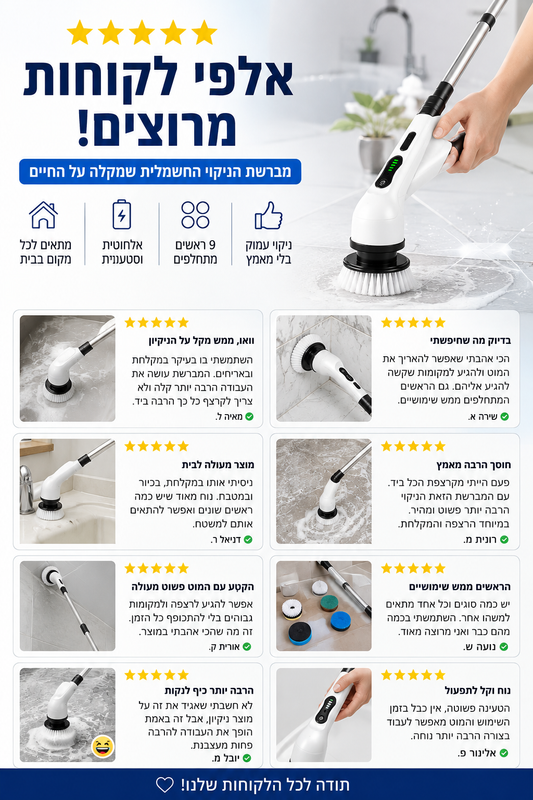 אלפי לקוחות מרוצים!

מברשת הניקוי החשמלית שמקלה על החיים

ניקוי עמוק בלי מאמץ

9 ראשים מתחלפים

אלחוטית וסטעונית

מתאים לכל מקום בבית

בדיוק מה שחיפשתי
הכי אהבתי שאפשר להאריך את המוט ולהגיע למקומות שקשה להגיע אליהם. גם הראשים המתחלפים ממש שימושיים.
שירה א.

וואו, ממש מקל על הניקיון
השתמשתי בו בעיקר במקלחת ובאריחים. המברשת עושה את העבודה הרבה יותר קלה ולא צריך לקרצף כל כך הרבה ביד.
מאיה ל.

חוסך הרבה מאמץ
פעם הייתי מקרצפת הכל ביד. עם המברשת הזאת הניקוי הרבה יותר פשוט ומהיר. במיוחד הרצפה והמקלחת.
רונית מ.

מוצר מעולה לבית
ניסיתי אותו במקלחת, בכיור ובמטבח. נוח מאוד שיש כמה ראשים שונים ואפשר להתאים אותם למשטח.
דניאל ר.

הראשים ממש שימושיים
יש כמה סוגים וכל אחד מתאים למשהו אחר. השתמשתי בכמה מהם כבר ואני מרוצה מאוד.
נועה ש.

הקטע עם המוט פשוט מעולה
אפשר להגיע לרצפה ולמקומות גבוהים בלי להתכופף כל הזמן. זה מה שהכי אהבתי במוצר.
אורית ק.

נוח וקל לתפעול
הטעינה פשוטה, אין כבל בזמן השימוש והמוט מאפשר לעבוד בצורה הרבה יותר נוחה.
אלינור פ.

הרבה יותר כיף לנקות
לא חשבתי שאגיד את זה על מוצר ניקיון, אבל זה באמת הופך את העבודה להרבה פחות מעצבנת.
יובל מ.

תודה לכל הלקוחות שלנו!